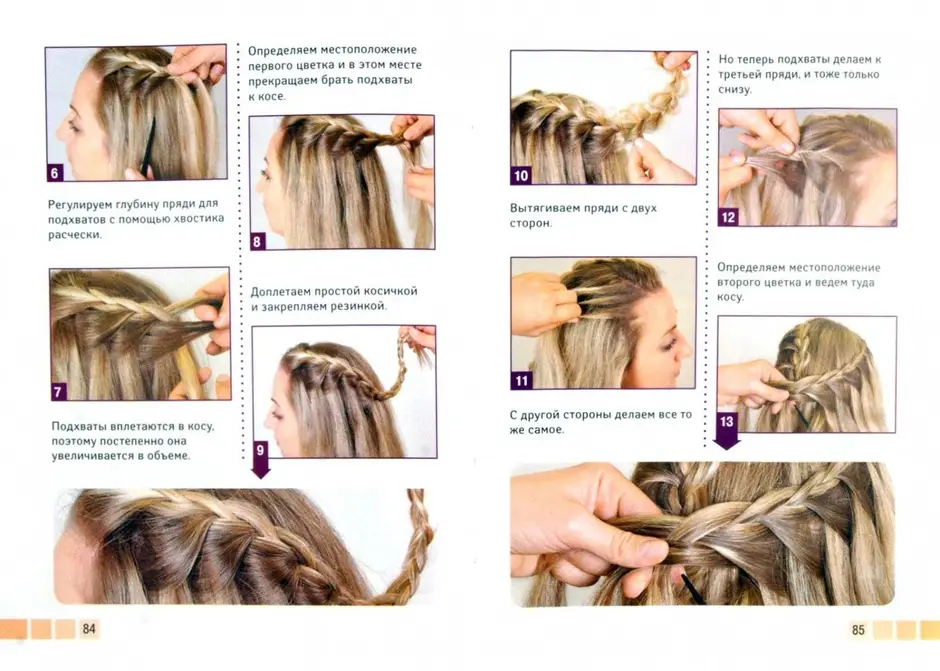 6

Регулируем глубину пряди для подхватов с помощью хвостика расчески.

7

Подхваты вплетаются в косу, поэтому постепенно она увеличивается в объеме.

Определяем местоположение первого цветка и в этом месте прекращаем брать подхваты к косе.

8

Доплетаем простой косичкой и закрепляем резинкой.

9

84

10

Вытягиваем пряди с двух сторон.

11

С другой стороны делаем все то же самое.

Но теперь подхваты делаем к третьей пряди, и тоже только снизу.

12

Определяем местоположение второго цветка и ведем туда косу.

13

85