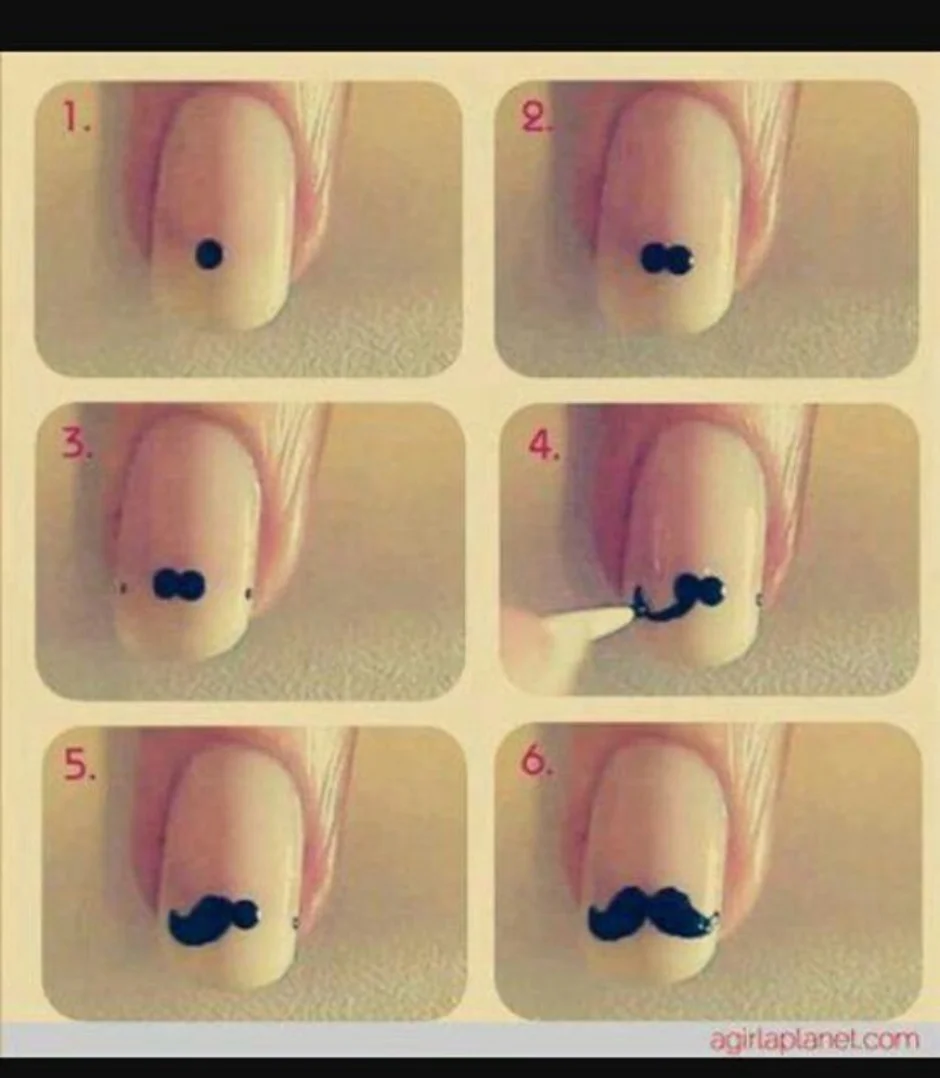 1.

2.

3.

4.

5.

6.

agirlaplanet.com