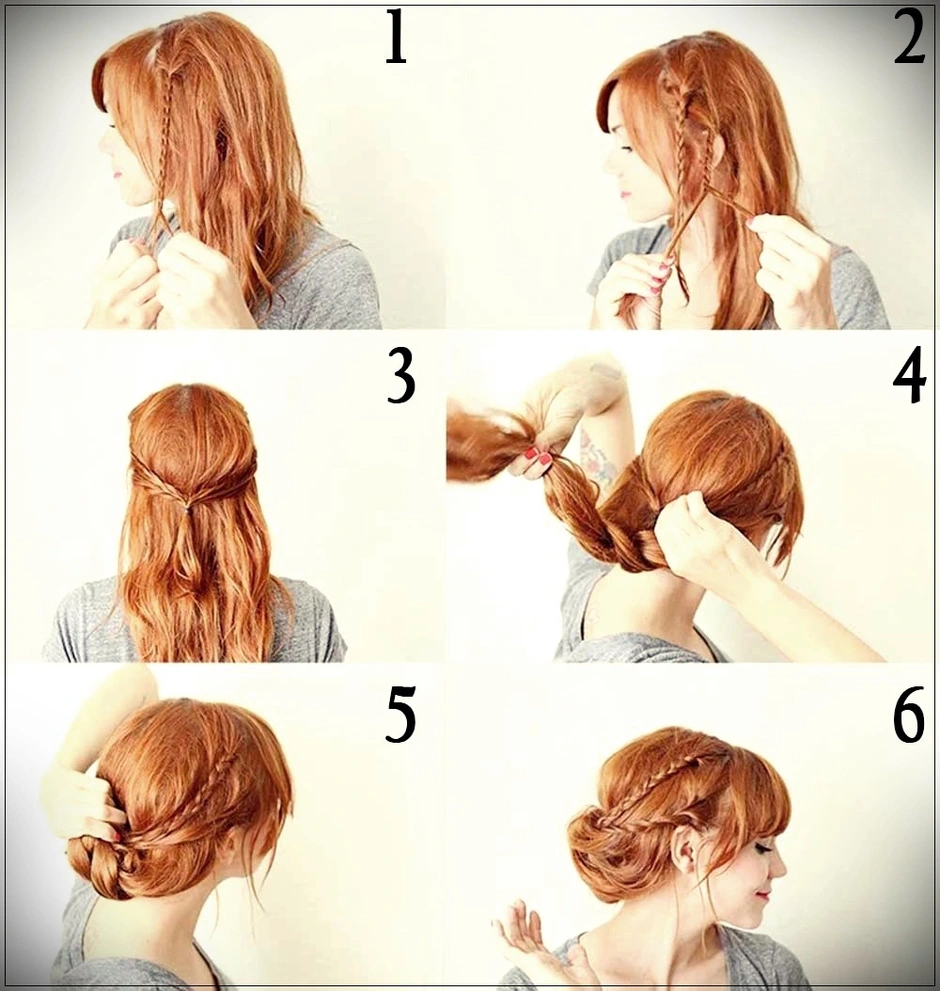 1

2

3

4

5

6