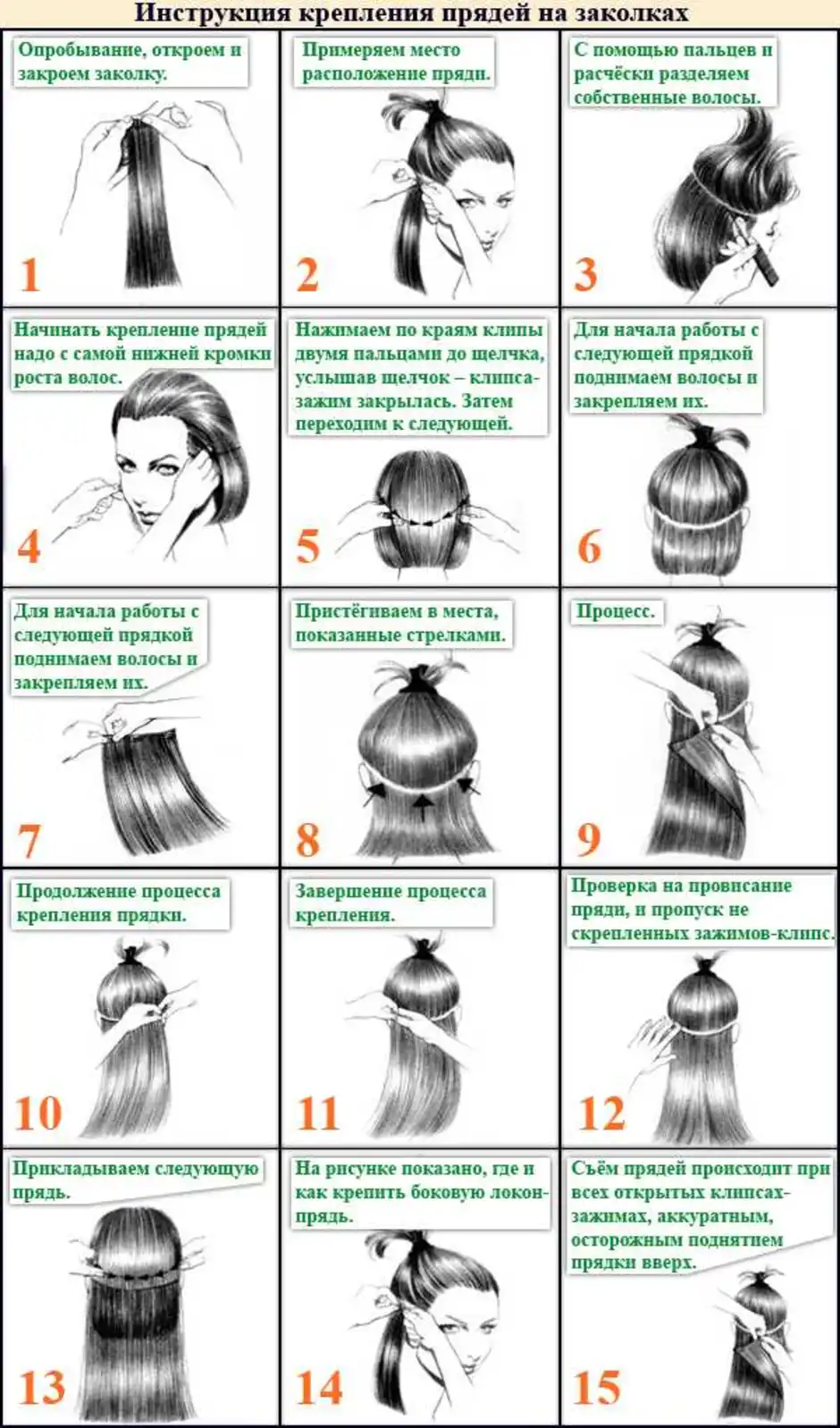 Инструкция крепления прядей на заколках

Опробывание, откроем и закроем заколку.

1

Примеряем место расположение пряди.

2

С помощью пальцев и расчёски разделяем собственные волосы.

3

Начинать крепление прядей надо с самой нижней кромки роста волос.

4

Нажимаем по краям клипы двумя пальцами до щелчка, услышав щелчок – клипса-зажим закрылась. Затем переходим к следующей.

5

Для начала работы с следующей прядкой поднимаем волосы и закрепляем их.

6

Для начала работы с следующей прядкой поднимаем волосы и закрепляем их.

7

Пристёгиваем в места, показанные стрелками.

8

Процесс.

9

Продолжение процесса крепления прядки.

10

Завершение процесса крепления.

11

Проверка на провисание пряди, и пропуск не скрепленных зажимов-клипс.

12

Прикладываем следующую прядь.

13

На рисунке показано, где и как крепить боковую локон-прядь.

14

Съём прядей происходит при всех открытых клипсах-зажимах, аккуратным, осторожным поднятием прядки вверх.

15