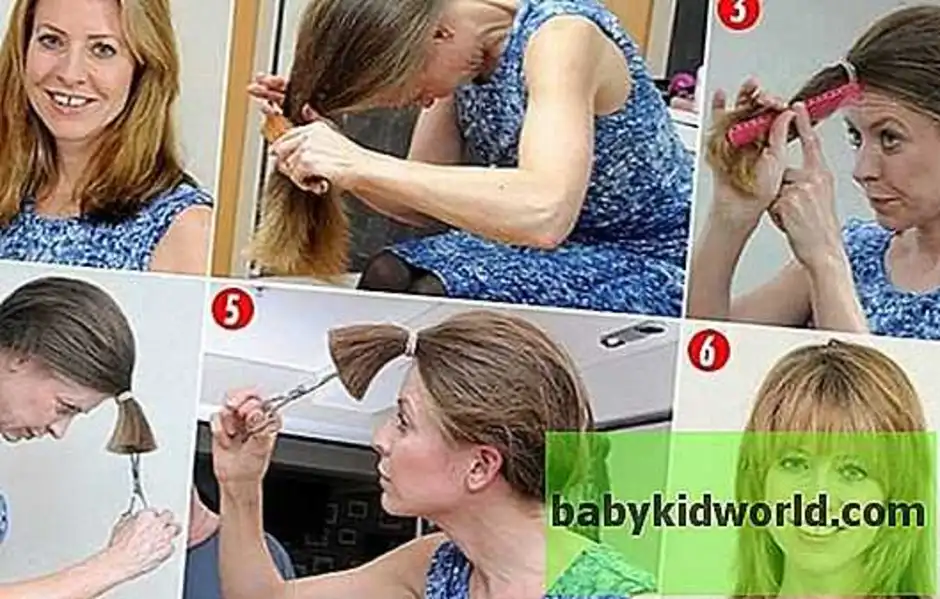 3

5

6

babykidworld.com