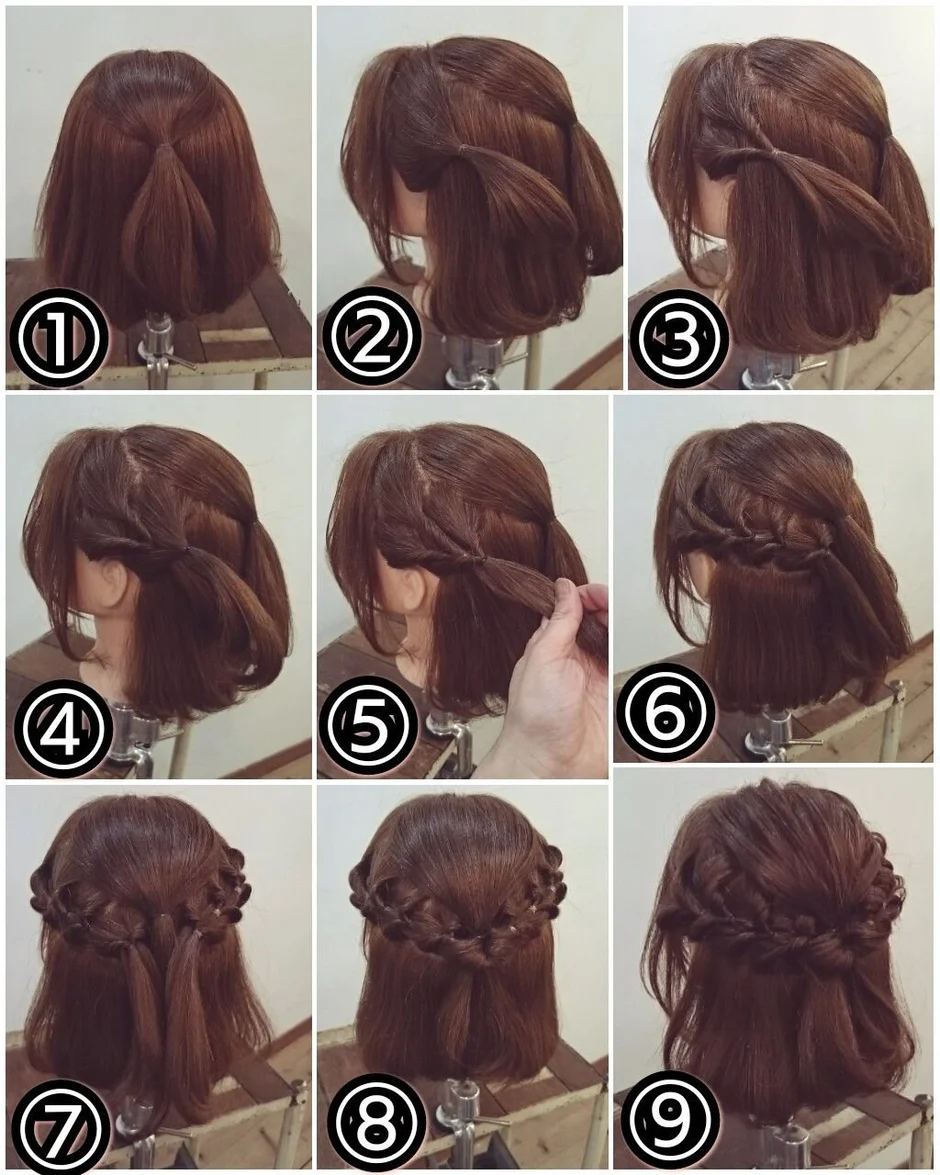 ①
②
③
④
⑤
⑥
⑦
⑧
⑨