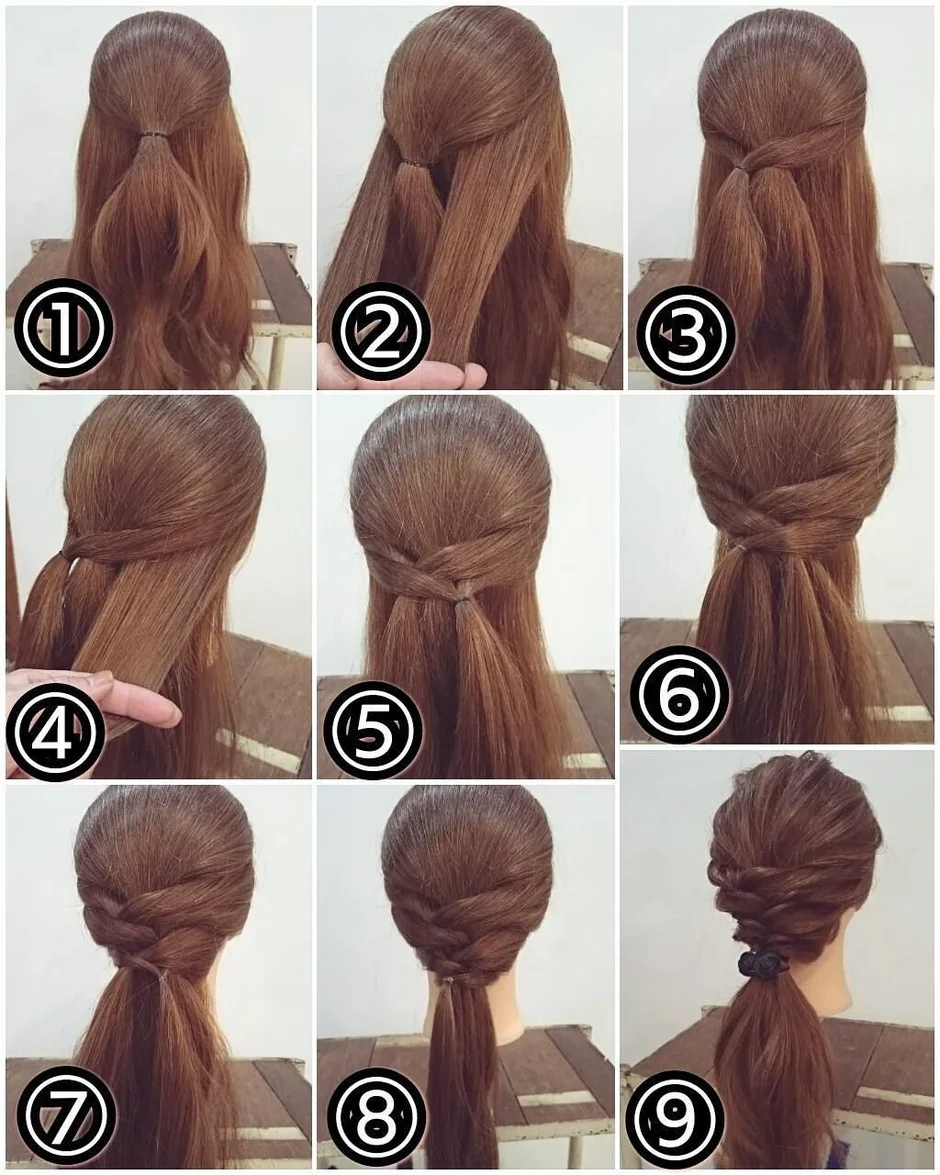 ①
②
③
④
⑤
⑥
⑦
⑧
⑨