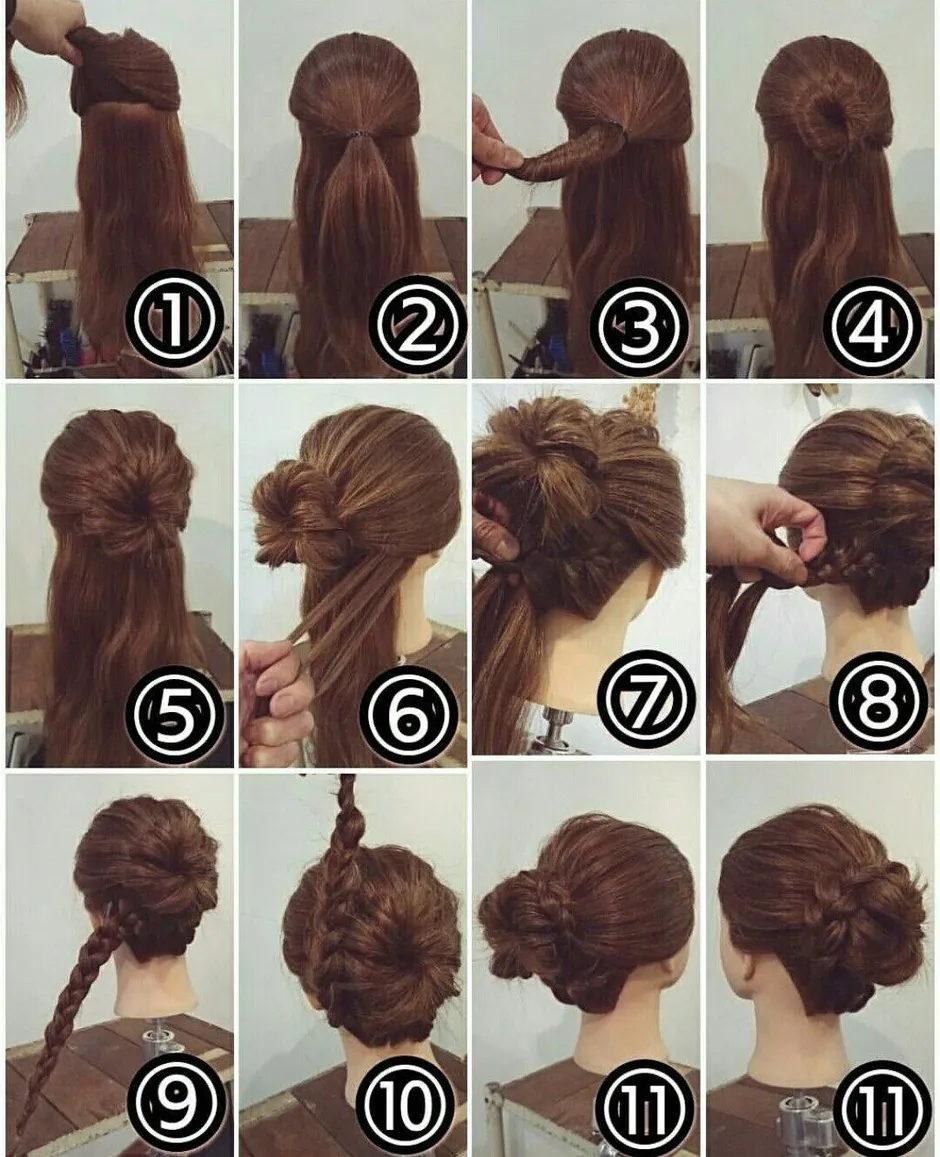 ①
②
③
④
⑤
⑥
⑦
⑧
⑨
⑩
⑪
⑪