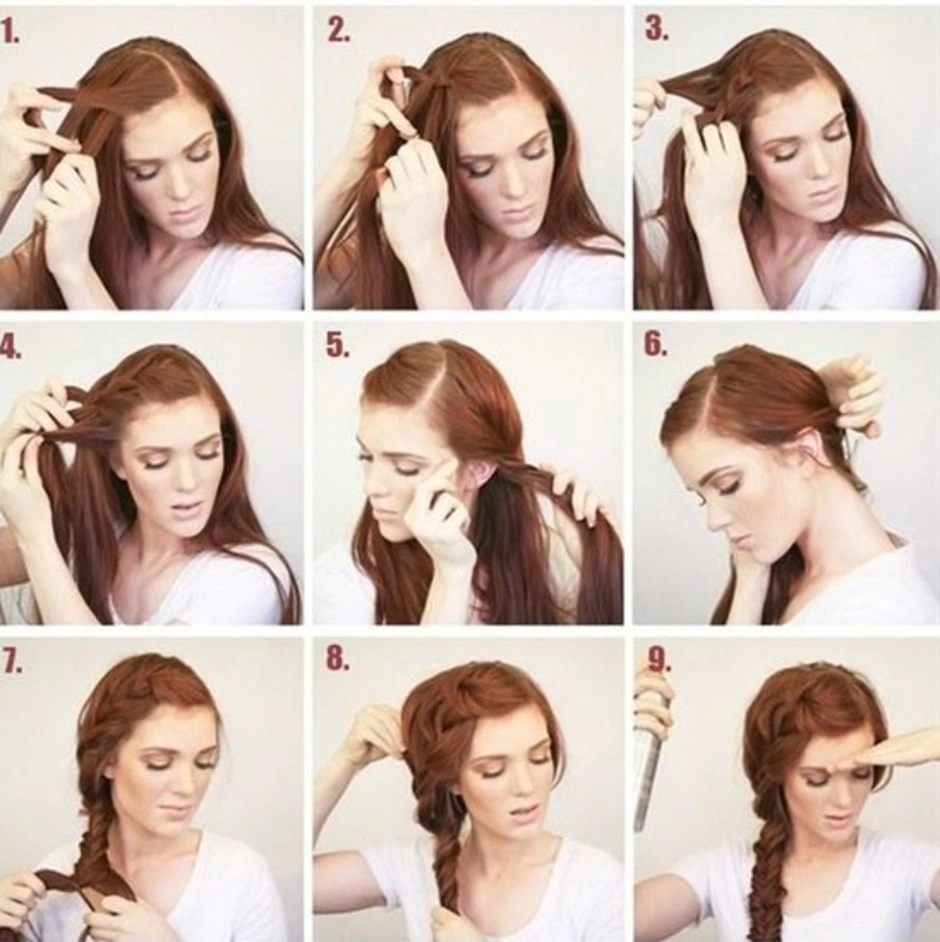 1.

2.

3.

4.

5.

6.

7.

8.

9.