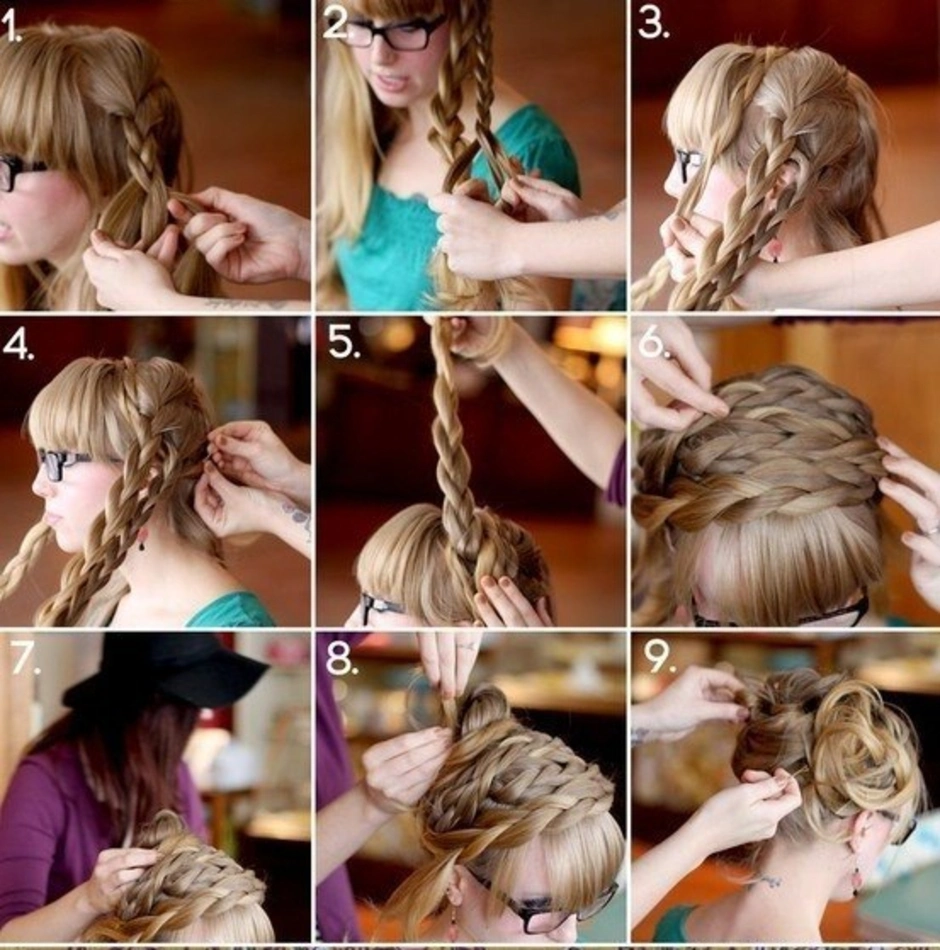 1.

2.

3.

4.

5.

6.

7.

8.

9.