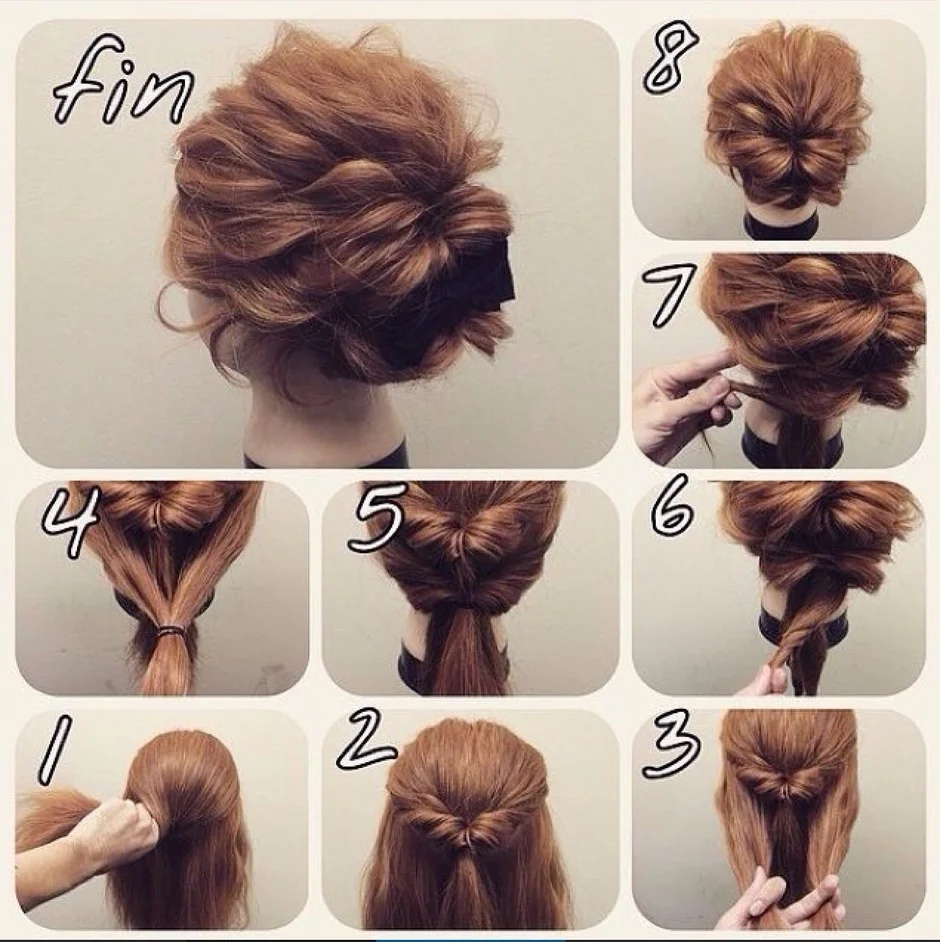 fin

8

7

4

5

6

1

2

3