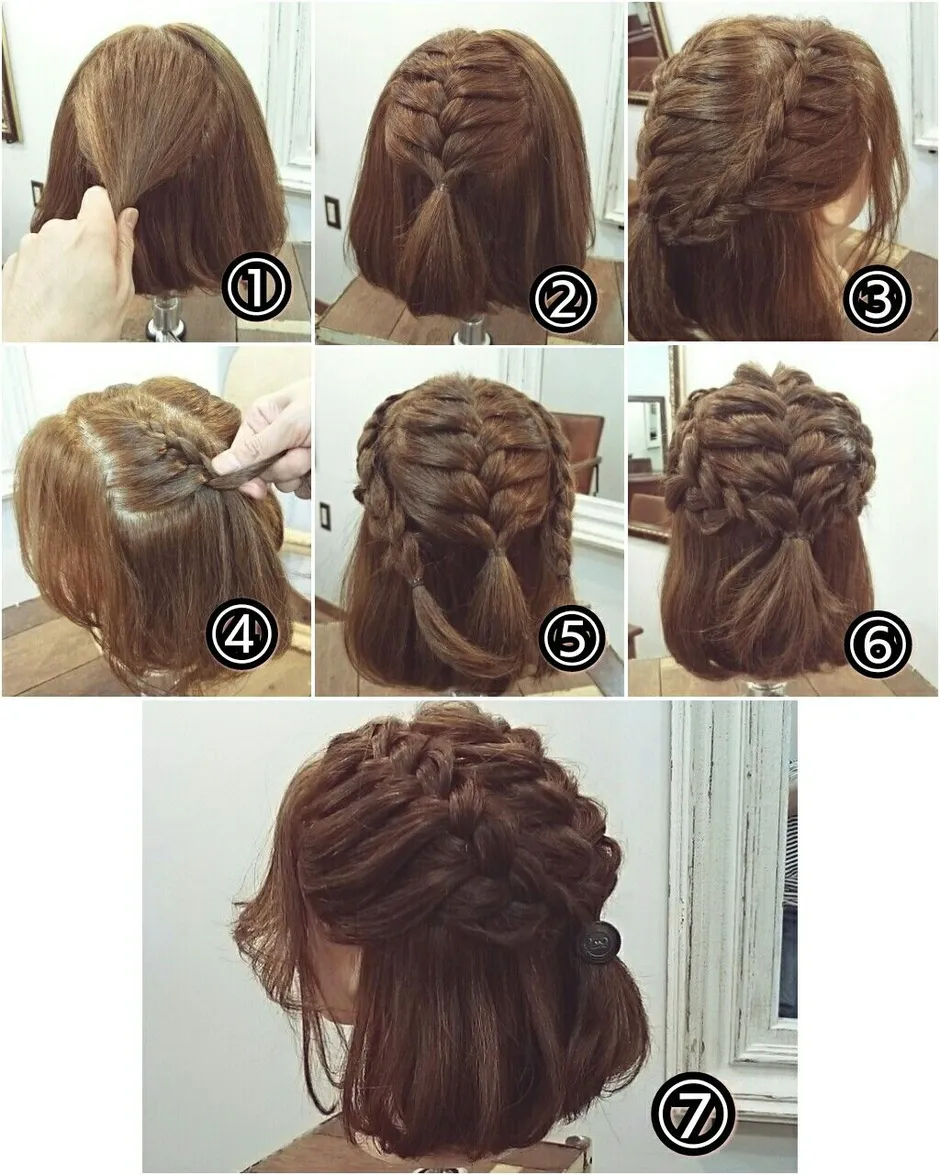 ①

②

③

④

⑤

⑥

⑦