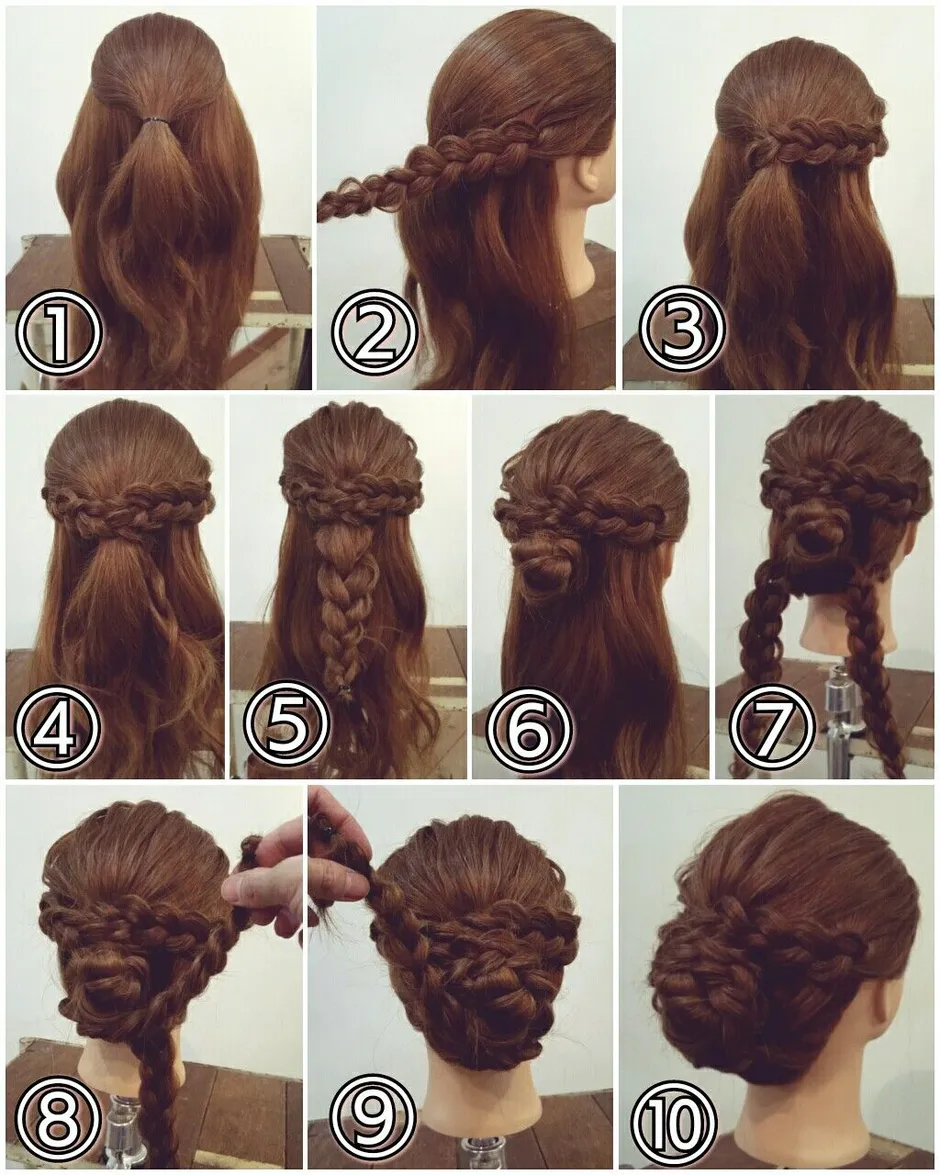 ①
②
③
④
⑤
⑥
⑦
⑧
⑨
⑩