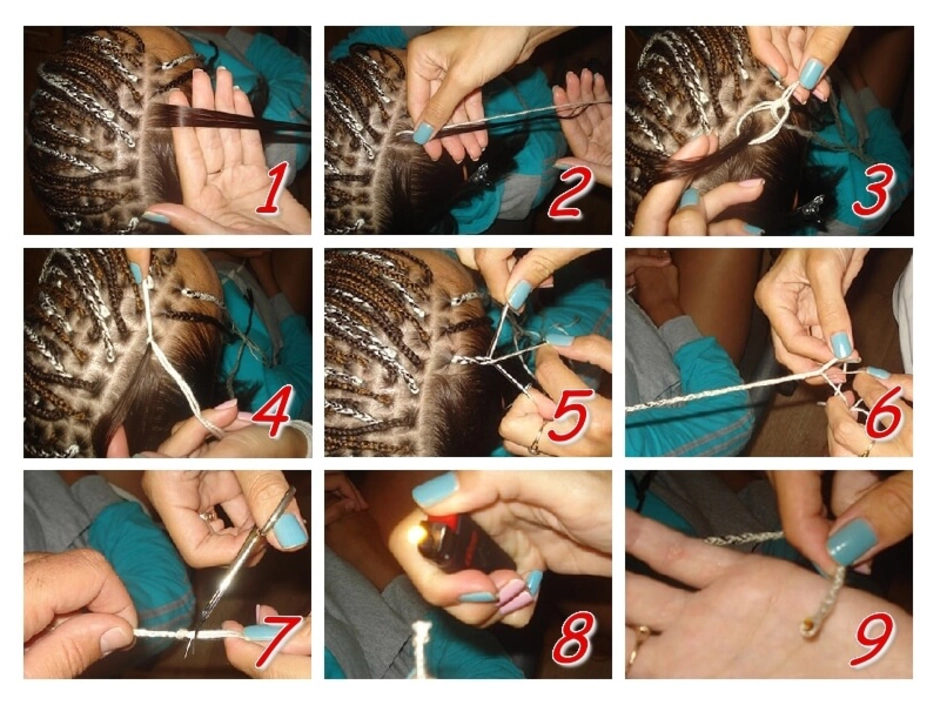 1
2
3
4
5
6
7
8
9