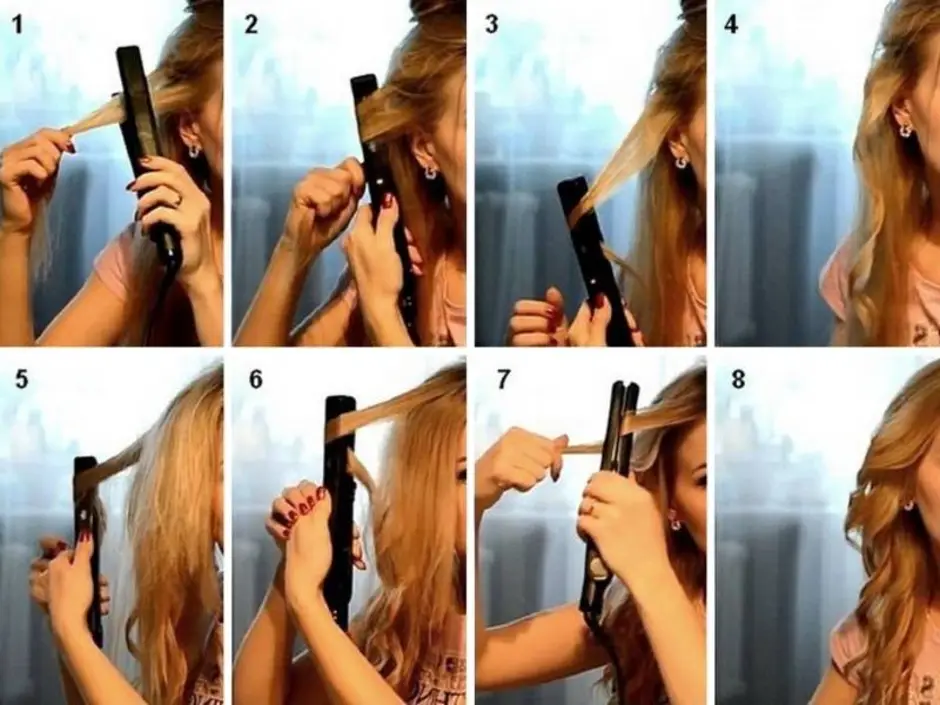 1
2
3
4
5
6
7
8